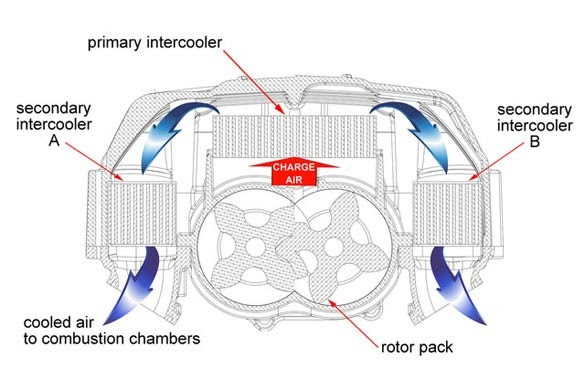 primary intercooler

secondary intercooler A

secondary intercooler B

CHARGE AIR

cooled air to combustion chambers

rotor pack